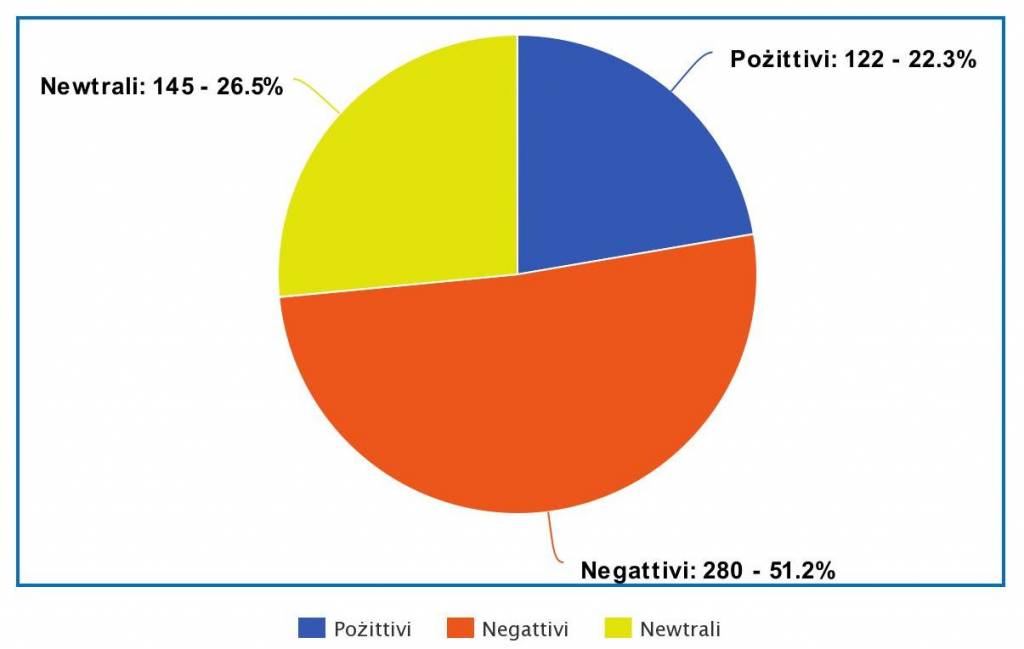 Newtrali: 145 - 26.5%

Pożittivi: 122 - 22.3%

Negattivi: 280 - 51.2%

Pożittivi Negattivi Newtrali